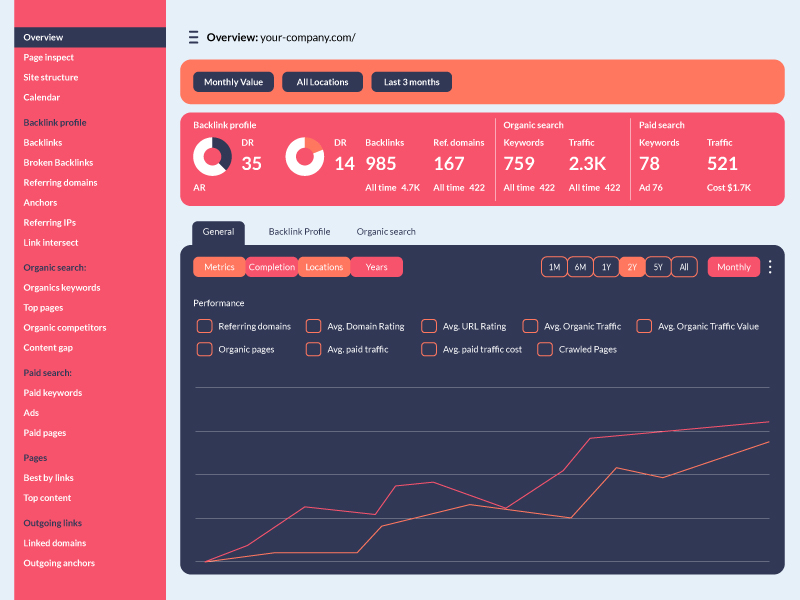 Overview
Page inspect
Site structure
Calendar

Backlink profile
Backlinks
Broken Backlinks
Referring domains
Anchors
Referring IPs
Link intersect

Organic search:
Organics keywords
Top pages
Organic competitors
Content gap

Paid search:
Paid keywords
Ads
Paid pages

Pages
Best by links
Top content

Outgoing links
Linked domains
Outgoing anchors

Overview: your-company.com/

Monthly Value
All Locations
Last 3 months

Backlink profile
DR 35
AR
DR 14
Backlinks 985
All time 4.7K
Ref. domains 167
All time 422

Organic search
Keywords 759
All time 422
Traffic 2.3K
All time 422

Paid search
Keywords 78
Ad 76
Traffic 521
Cost $1.7K

General
Backlink Profile
Organic search

Metrics
Completion
Locations
Years

1M
6M
1Y
2Y
5Y
All
Monthly

Performance
Referring domains
Avg. Domain Rating
Avg. URL Rating
Avg. Organic Traffic
Avg. Organic Traffic Value
Organic pages
Avg. paid traffic
Avg. paid traffic cost
Crawled Pages